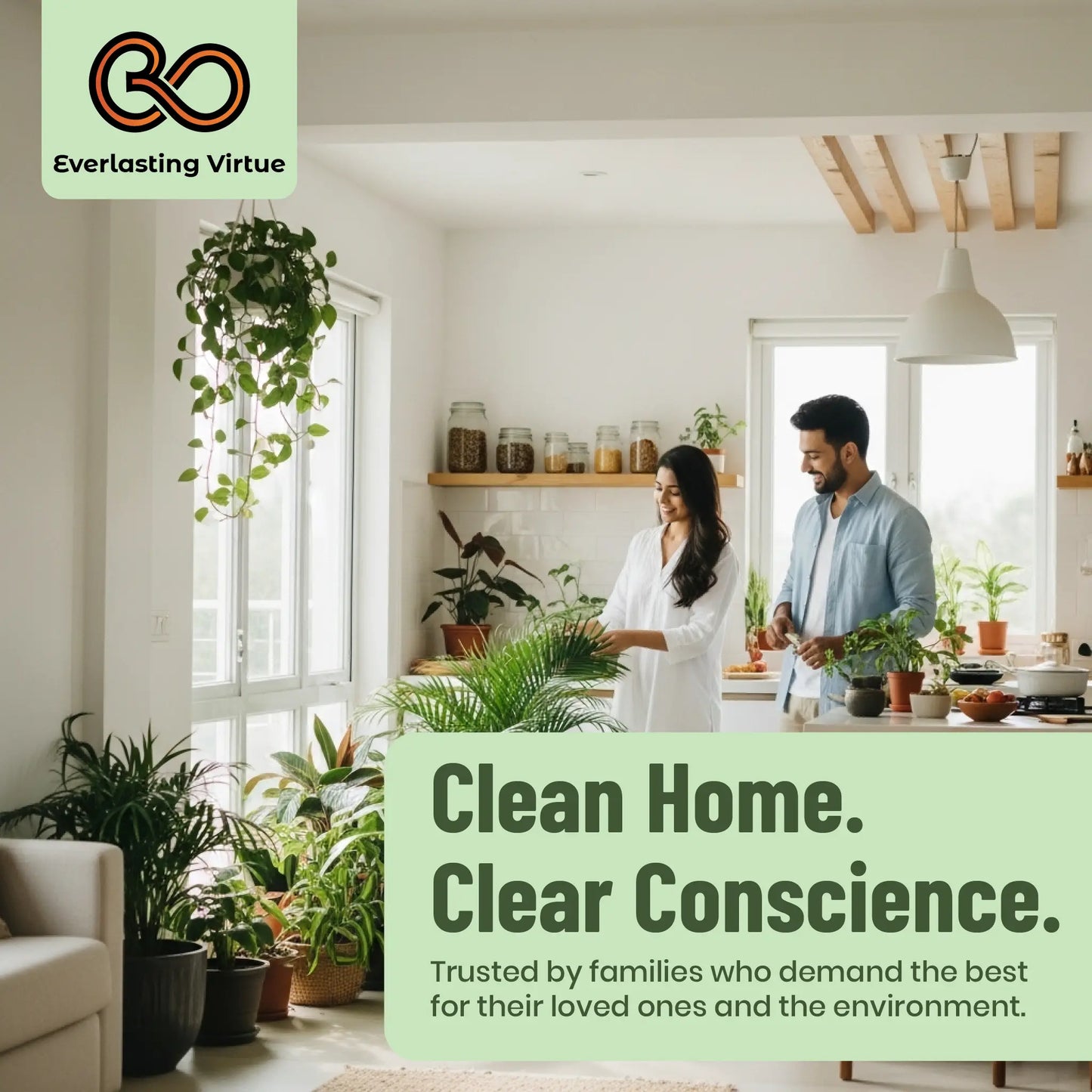 Everlasting Virtue

Clean Home.
Clear Conscience.

Trusted by families who demand the best for their loved ones and the environment.