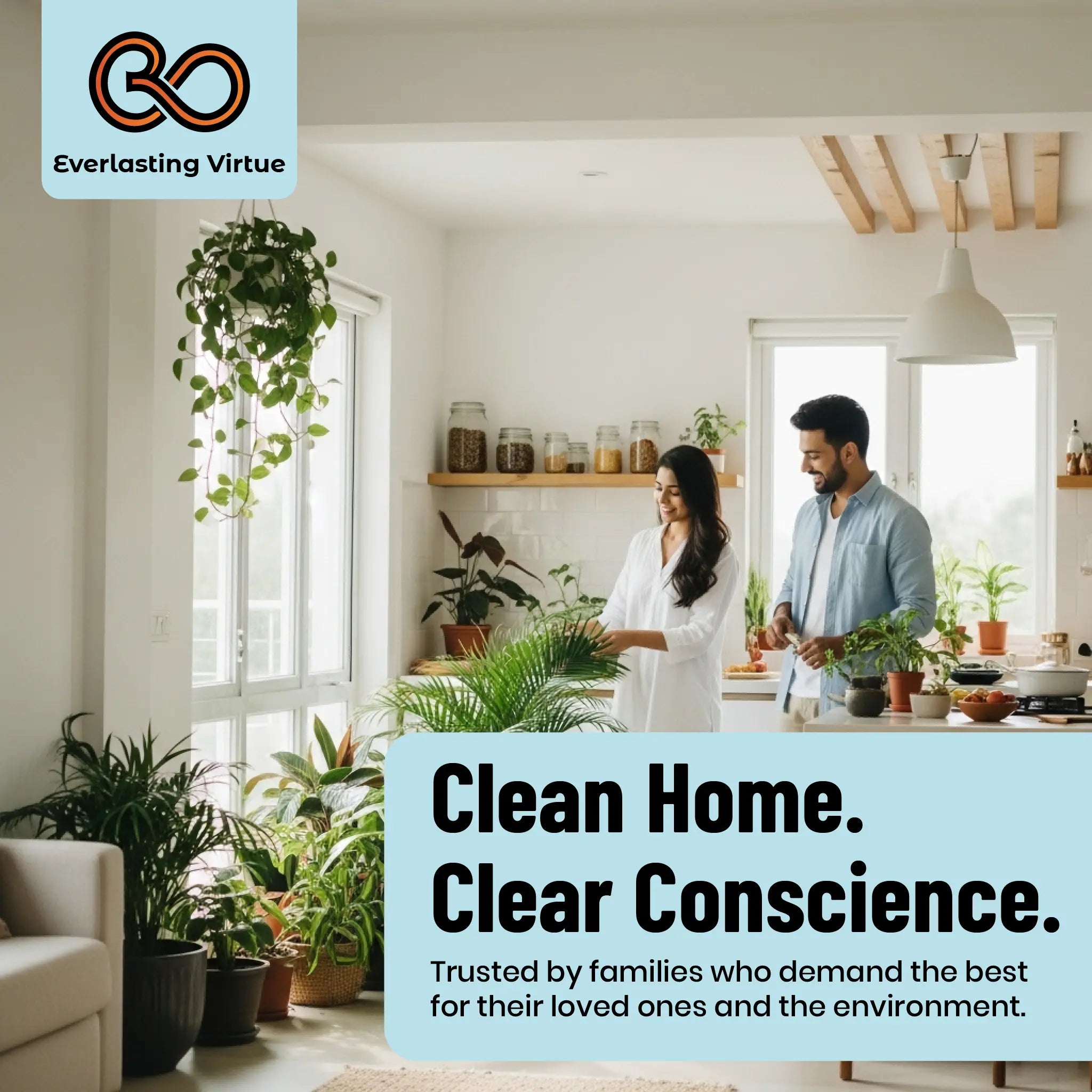 Everlasting Virtue

Clean Home.
Clear Conscience.

Trusted by families who demand the best for their loved ones and the environment.