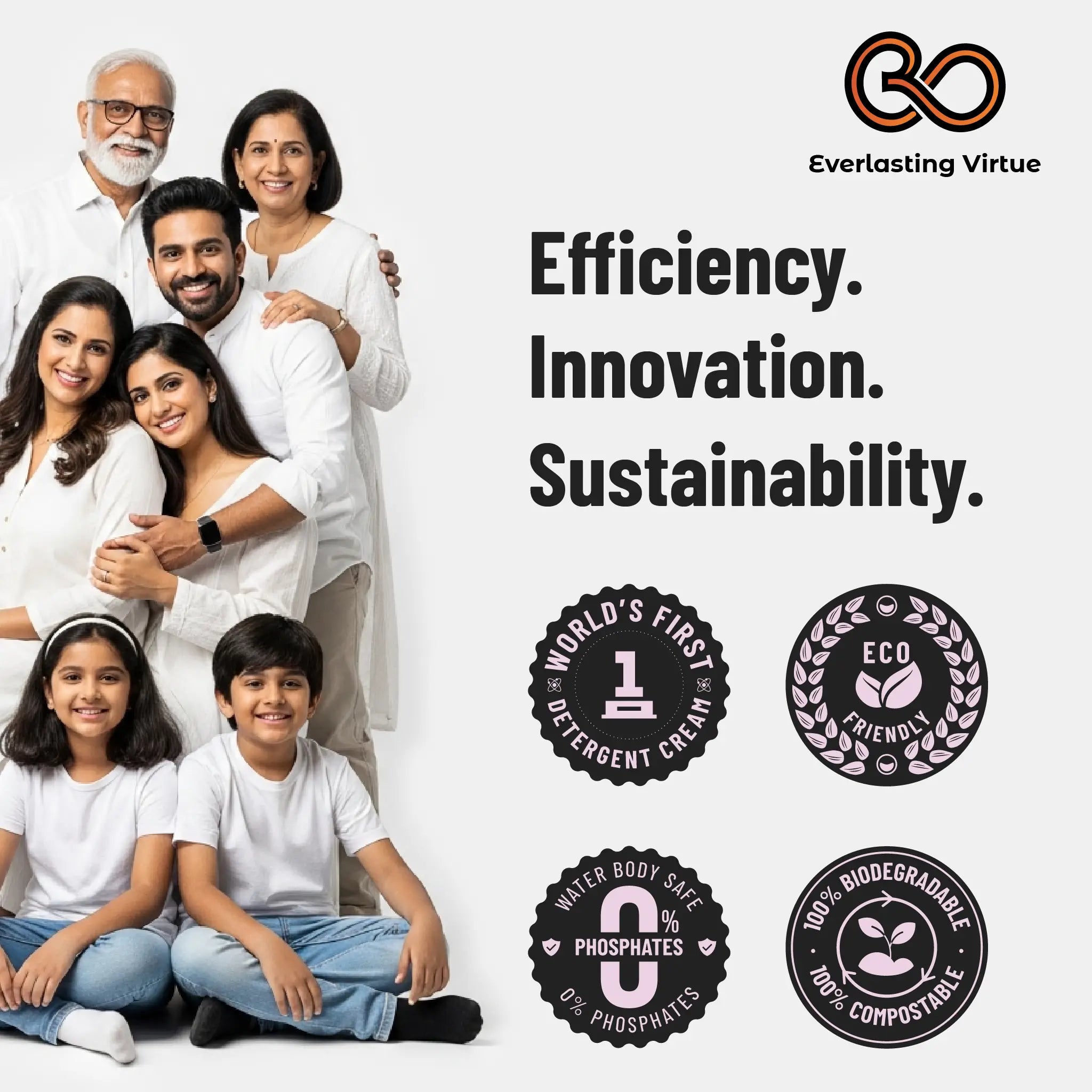 Everlasting Virtue

Efficiency.
Innovation.
Sustainability.

WORLD'S FIRST
1
DETERGENT CREAM

ECO
FRIENDLY

WATER BODY SAFE
0%
PHOSPHATES
0% PHOSPHATES

100% BIODEGRADABLE
100% COMPOSTABLE