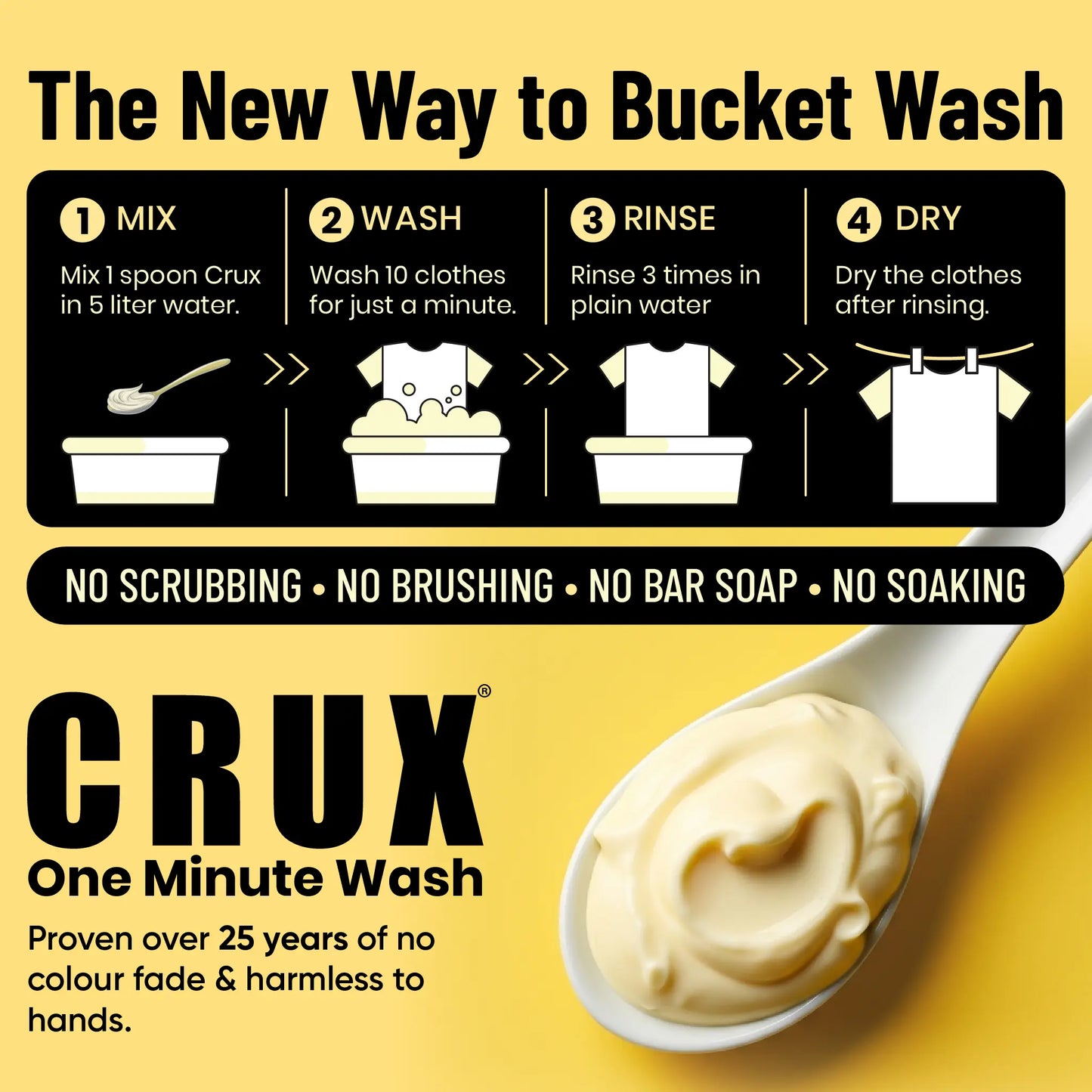 The New Way to Bucket Wash

1 MIX
Mix 1 spoon Crux in 5 liter water.

2 WASH
Wash 10 clothes for just a minute.

3 RINSE
Rinse 3 times in plain water

4 DRY
Dry the clothes after rinsing.

NO SCRUBBING • NO BRUSHING • NO BAR SOAP • NO SOAKING

CRUX®
One Minute Wash

Proven over 25 years of no colour fade & harmless to hands.